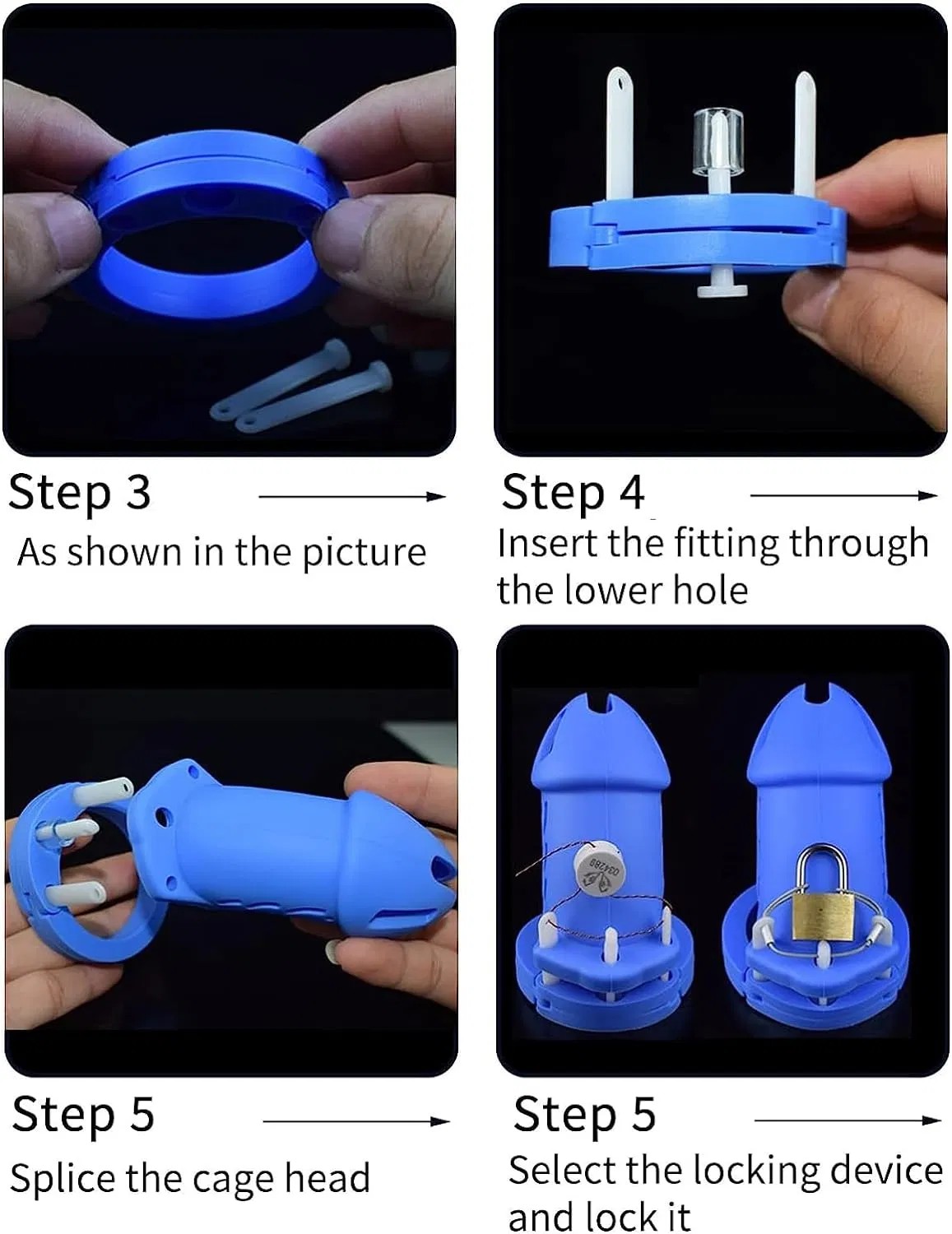 Step 3 →

As shown in the picture

Step 4 →

Insert the fitting through the lower hole

Step 5 →

Splice the cage head

Step 5 →

Select the locking device and lock it