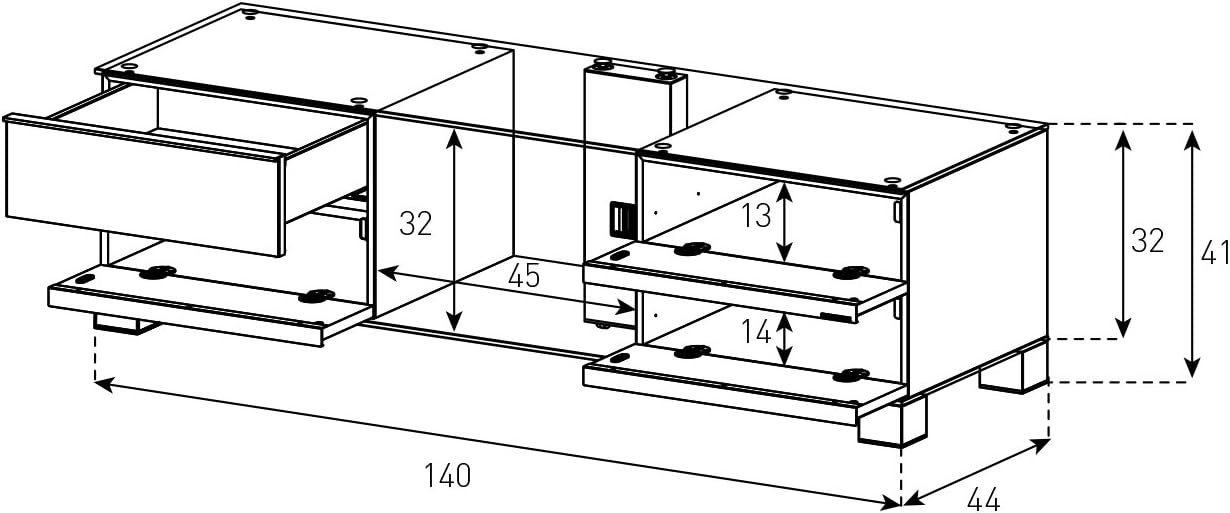 32
45
13
14
32
41
140
44