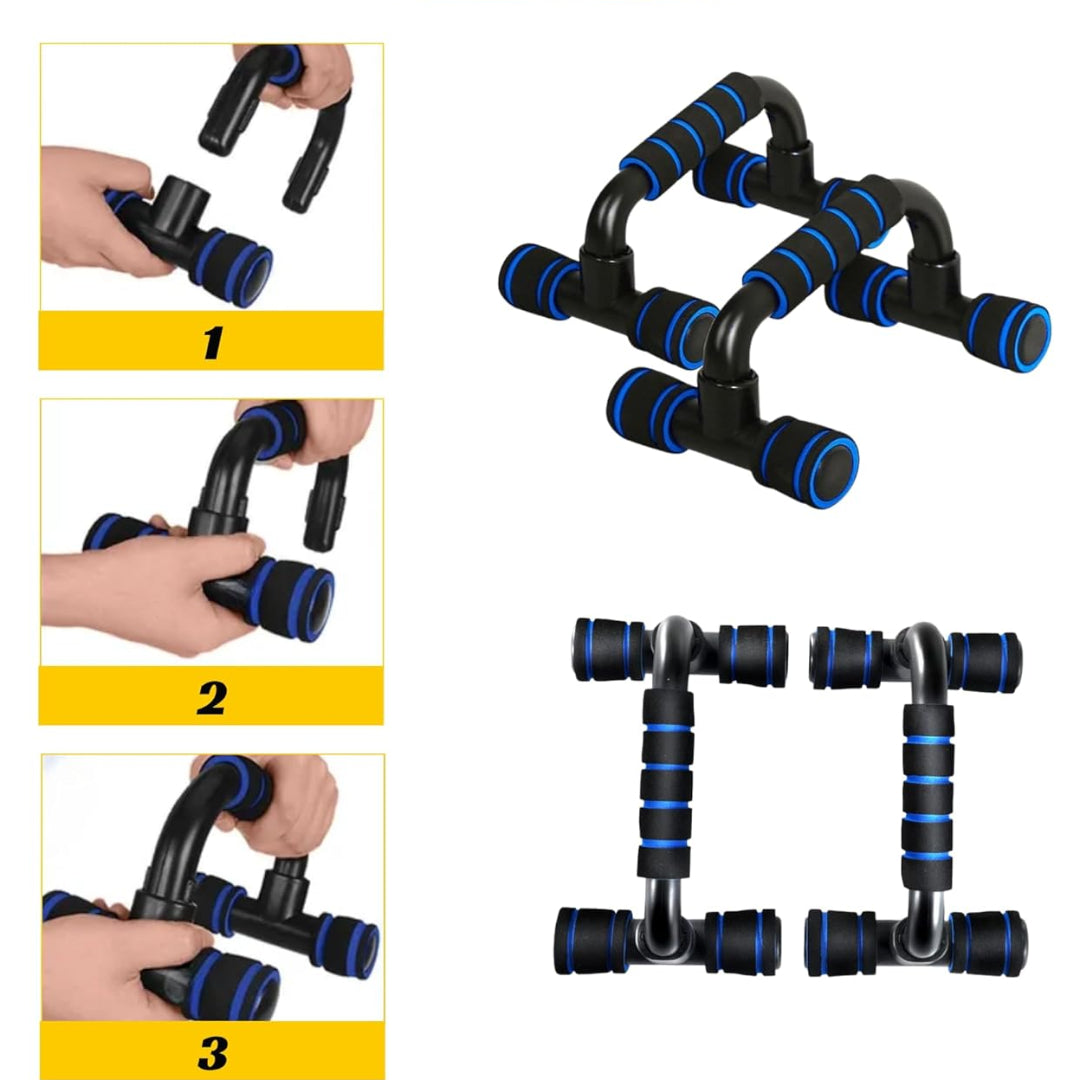 1

2

3